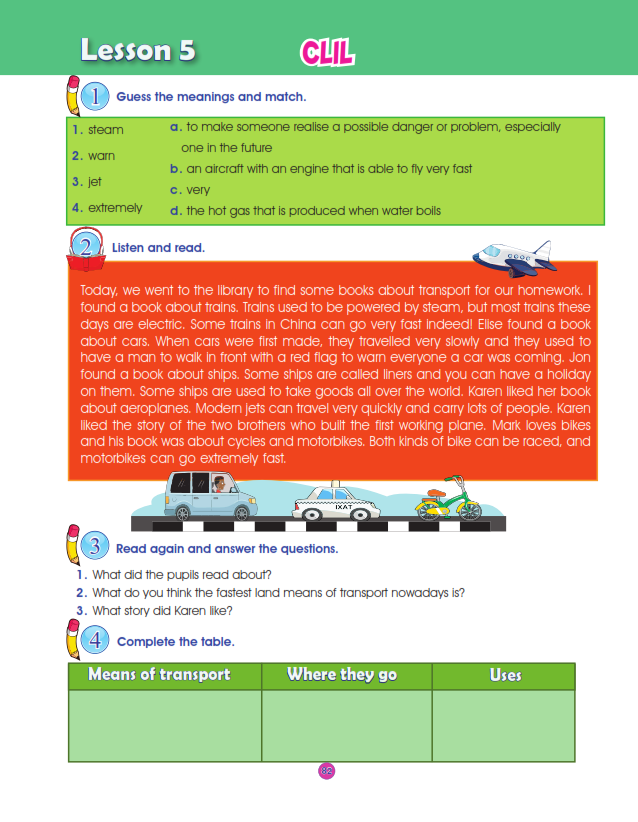 Lesson 5 CLIL

1 Guess the meanings and match.

1. steam
2. warn
3. jet
4. extremely

a. to make someone realise a possible danger or problem, especially one in the future
b. an aircraft with an engine that is able to fly very fast
c. very
d. the hot gas that is produced when water boils

2 Listen and read.

Today, we went to the library to find some books about transport for our homework. I found a book about trains. Trains used to be powered by steam, but most trains these days are electric. Some trains in China can go very fast indeed! Elise found a book about cars. When cars were first made, they travelled very slowly and they used to have a man to walk in front with a red flag to warn everyone a car was coming. Jon found a book about ships. Some ships are called liners and you can have a holiday on them. Some ships are used to take goods all over the world. Karen liked her book about aeroplanes. Modern jets can travel very quickly and carry lots of people. Karen liked the story of the two brothers who built the first working plane. Mark loves bikes and his book was about cycles and motorbikes. Both kinds of bike can be raced, and motorbikes can go extremely fast.

TAXI

3 Read again and answer the questions.

1. What did the pupils read about?
2. What do you think the fastest land means of transport nowadays is?
3. What story did Karen like?

4 Complete the table.

| Means of transport | Where they go | Uses |
|---|---|---|
| | | |

82