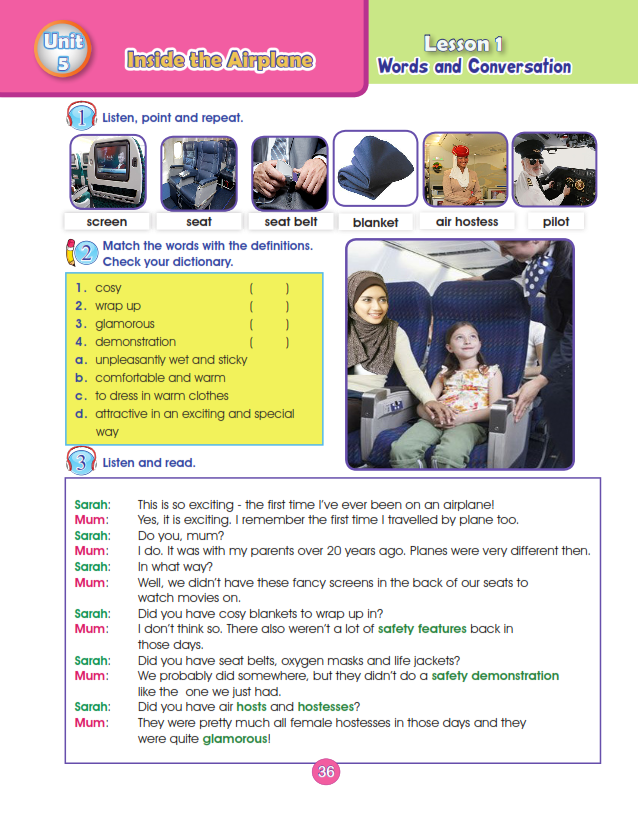 Unit 5

Inside the Airplane

Lesson 1
Words and Conversation

1 Listen, point and repeat.

screen seat seat belt blanket air hostess pilot

2 Match the words with the definitions. Check your dictionary.

1. cosy ( )
2. wrap up ( )
3. glamorous ( )
4. demonstration ( )
a. unpleasantly wet and sticky
b. comfortable and warm
c. to dress in warm clothes
d. attractive in an exciting and special way

3 Listen and read.

Sarah: This is so exciting - the first time I've ever been on an airplane!
Mum: Yes, it is exciting. I remember the first time I travelled by plane too.
Sarah: Do you, mum?
Mum: I do. It was with my parents over 20 years ago. Planes were very different then.
Sarah: In what way?
Mum: Well, we didn't have these fancy screens in the back of our seats to watch movies on.
Sarah: Did you have cosy blankets to wrap up in?
Mum: I don't think so. There also weren't a lot of safety features back in those days.
Sarah: Did you have seat belts, oxygen masks and life jackets?
Mum: We probably did somewhere, but they didn't do a safety demonstration like the one we just had.
Sarah: Did you have air hosts and hostesses?
Mum: They were pretty much all female hostesses in those days and they were quite glamorous!

36